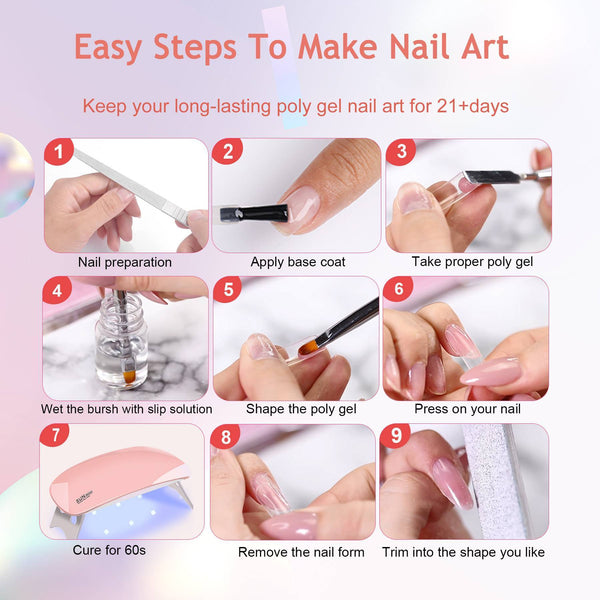 Easy Steps To Make Nail Art

Keep your long-lasting poly gel nail art for 21+days

1
Nail preparation

2
Apply base coat

3
Take proper poly gel

4
Wet the bursh with slip solution

5
Shape the poly gel

6
Press on your nail

7
SUN
Cure for 60s

8
Remove the nail form

9
Trim into the shape you like